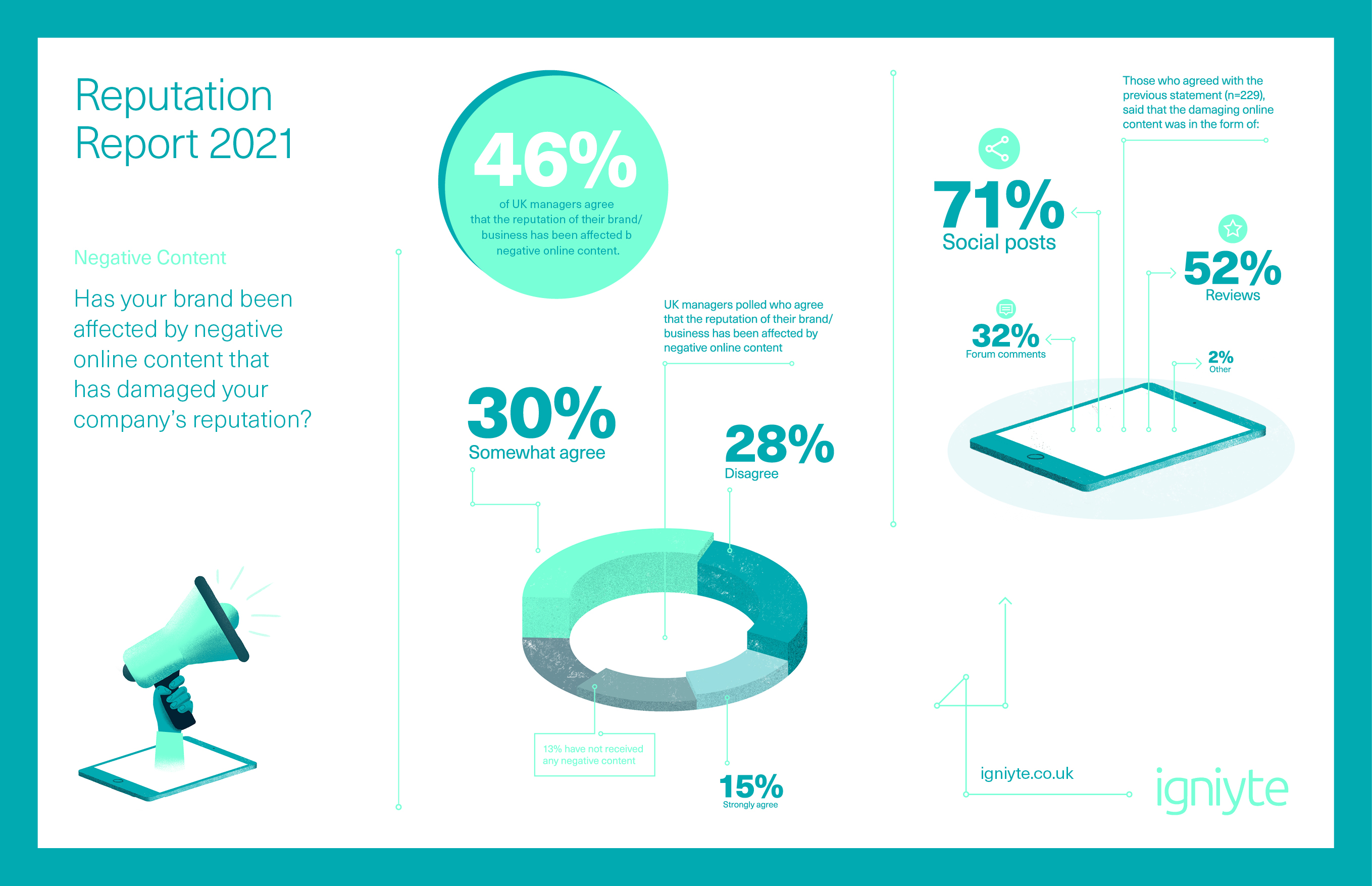 Reputation Report 2021

Negative Content

Has your brand been affected by negative online content that has damaged your company's reputation?

46%

of UK managers agree that the reputation of their brand/ business has been affected b negative online content.

UK managers polled who agree that the reputation of their brand/ business has been affected by negative online content

30%
Somewhat agree

28%
Disagree

13% have not received any negative content

15%
Strongly agree

Those who agreed with the previous statement (n=229), said that the damaging online content was in the form of:

71%
Social posts

52%
Reviews

32%
Forum comments

2%
Other

igniyte.co.uk

igniyte