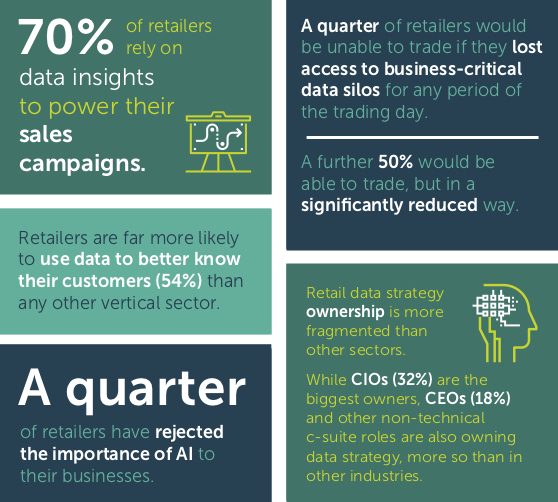 70% of retailers rely on data insights to power their sales campaigns.

Retailers are far more likely to use data to better know their customers (54%) than any other vertical sector.

A quarter of retailers have rejected the importance of AI to their businesses.

A quarter of retailers would be unable to trade if they lost access to business-critical data silos for any period of the trading day.

A further 50% would be able to trade, but in a significantly reduced way.

Retail data strategy ownership is more fragmented than other sectors.

While CIOs (32%) are the biggest owners, CEOs (18%) and other non-technical c-suite roles are also owning data strategy, more so than in other industries.